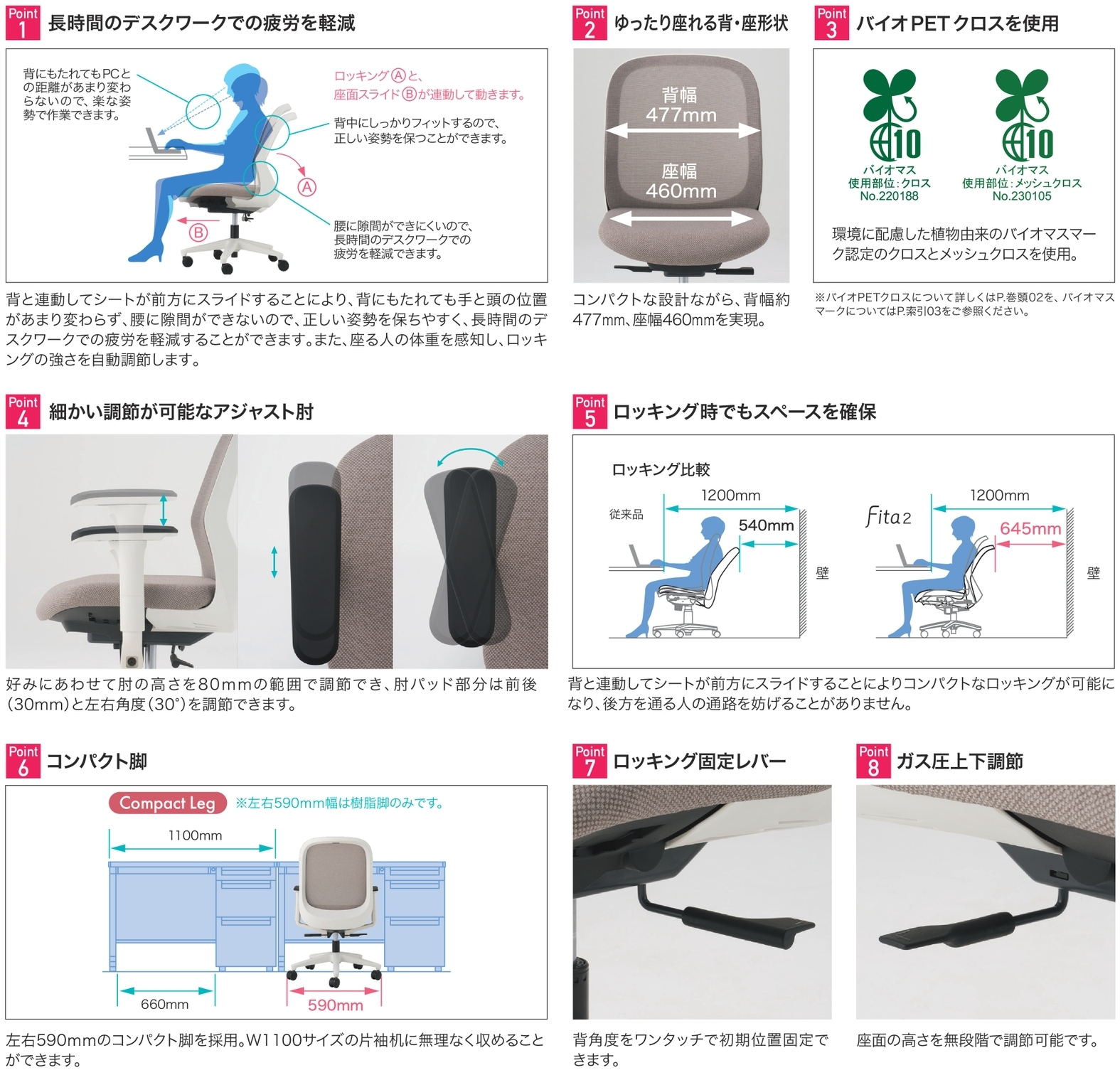 Point 1 長時間のデスクワークでの疲労を軽減

背にもたれてもPCとの距離があまり変わらないので、楽な姿勢で作業できます。

ロッキングⒶと、座面スライドⒷが連動して動きます。

背中にしっかりフィットするので、正しい姿勢を保つことができます。

Ⓐ

Ⓑ

腰に隙間ができにくいので、長時間のデスクワークでの疲労を軽減できます。

背と連動してシートが前方にスライドすることにより、背にもたれても手と頭の位置があまり変わらず、腰に隙間ができないので、正しい姿勢を保ちやすく、長時間のデスクワークでの疲労を軽減することができます。また、座る人の体重を感知し、ロッキングの強さを自動調節します。

Point 2 ゆったり座れる背・座形状

背幅 477mm

座幅 460mm

コンパクトな設計ながら、背幅約477mm、座幅460mmを実現。

Point 3 バイオPETクロスを使用

10
バイオマス
使用部位:クロス
No.220188

10
バイオマス
使用部位:メッシュクロス
No.230105

環境に配慮した植物由来のバイオマスマーク認定のクロスとメッシュクロスを使用。

※バイオPETクロスについて詳しくはP.巻頭02を、バイオマスマークについてはP.索引03をご参照ください。

Point 4 細かい調節が可能なアジャスト肘

好みにあわせて肘の高さを80mmの範囲で調節でき、肘パッド部分は前後(30mm)と左右角度(30°)を調節できます。

Point 5 ロッキング時でもスペースを確保

ロッキング比較

従来品

1200mm

540mm

壁

Fita2

1200mm

645mm

壁

背と連動してシートが前方にスライドすることによりコンパクトなロッキングが可能になり、後方を通る人の通路を妨げることがありません。

Point 6 コンパクト脚

Compact Leg ※左右590mm幅は樹脂脚のみです。

1100mm

660mm

590mm

左右590mmのコンパクト脚を採用。W1100サイズの片袖机に無理なく収めることができます。

Point 7 ロッキング固定レバー

背角度をワンタッチで初期位置固定できます。

Point 8 ガス圧上下調節

座面の高さを無段階で調節可能です。